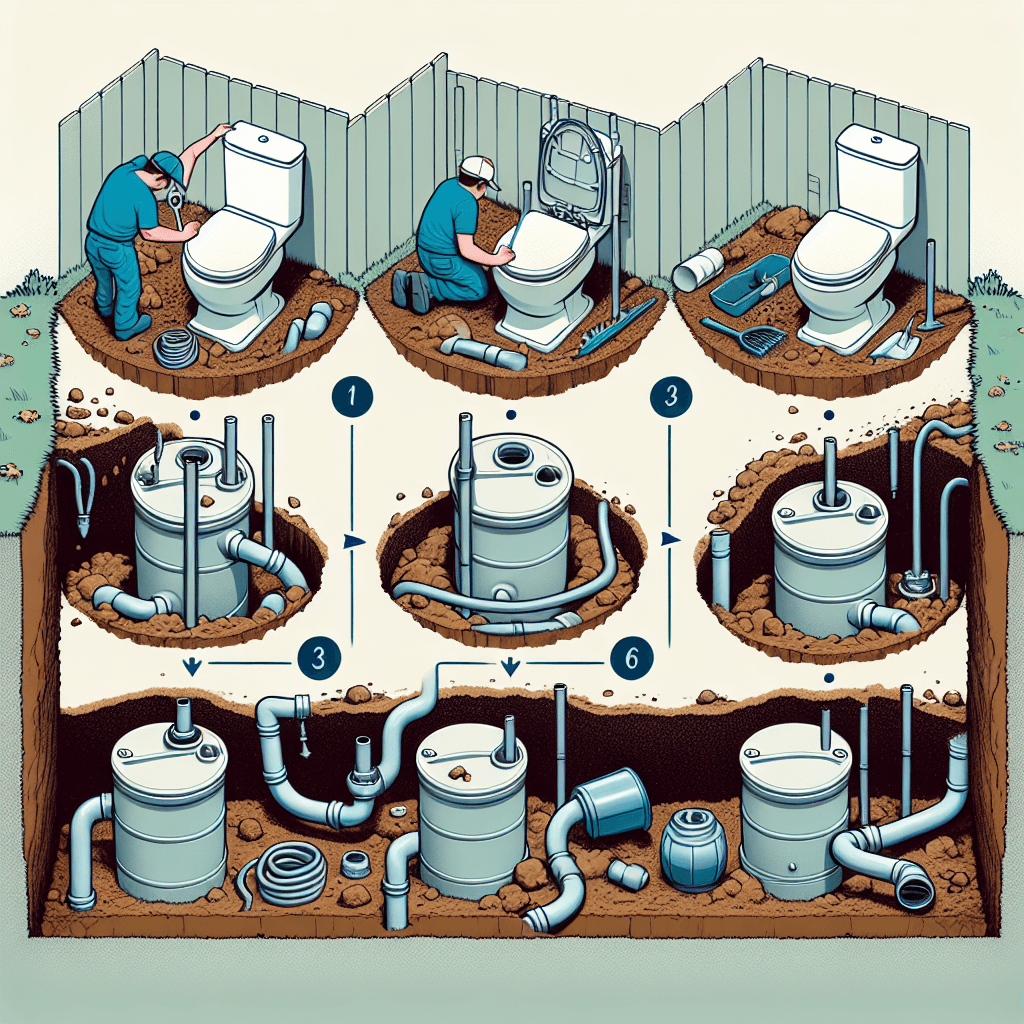 1

3

3

6