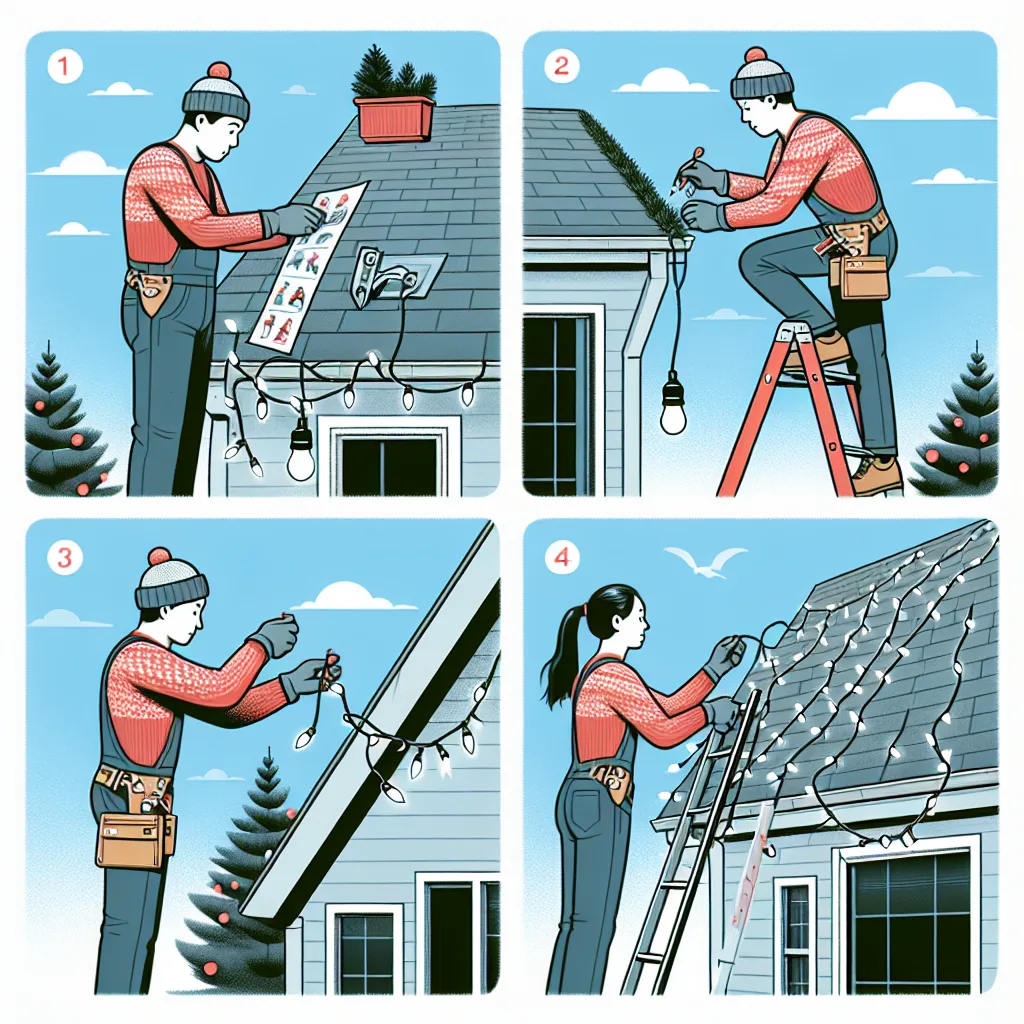 1

2

3

4